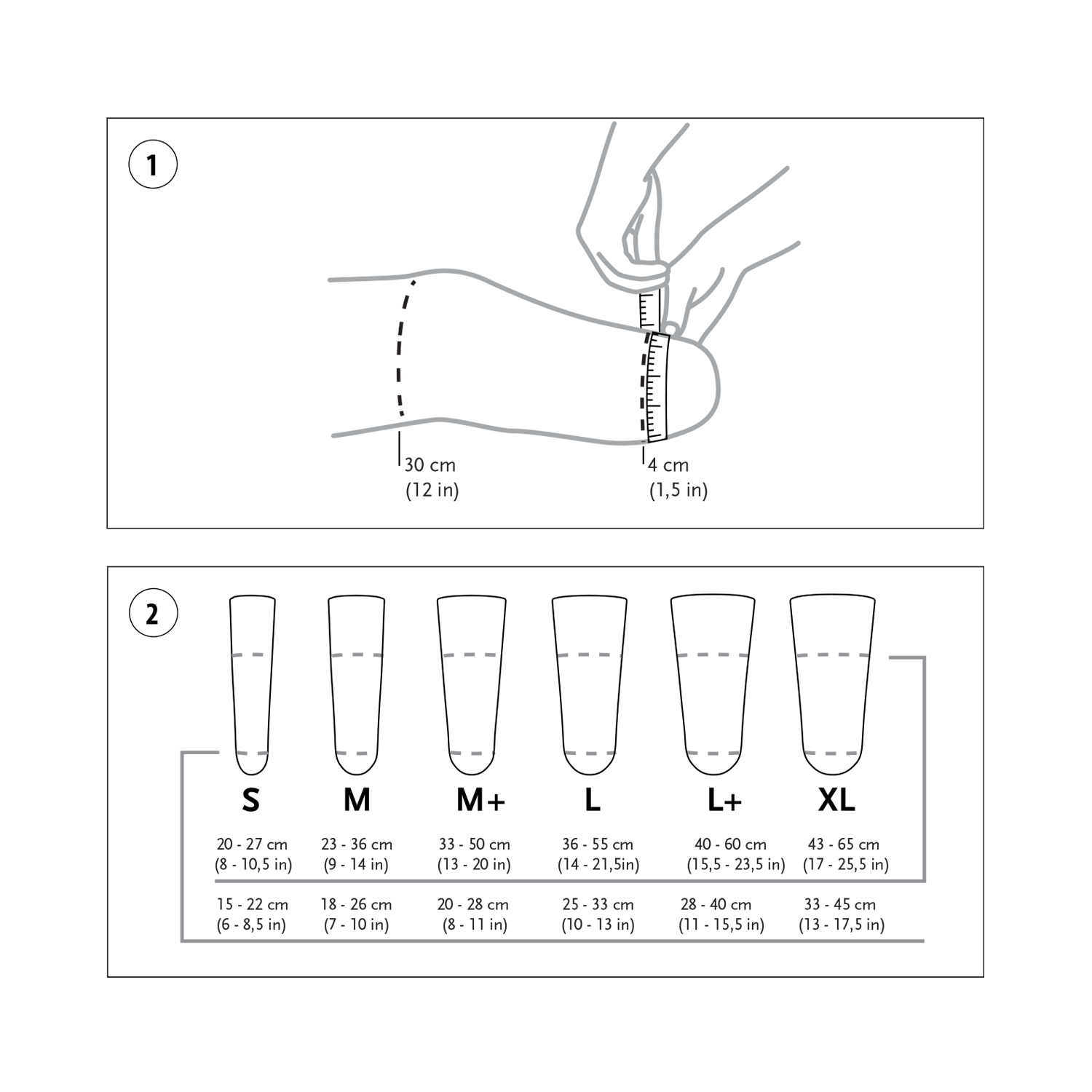 1

30 cm
(12 in)

4 cm
(1,5 in)

2

| S | M | M+ | L | L+ | XL |
|---|---|---|---|---|---|
| 20 - 27 cm (8 - 10,5 in) | 23 - 36 cm (9 - 14 in) | 33 - 50 cm (13 - 20 in) | 36 - 55 cm (14 - 21,5in) | 40 - 60 cm (15,5 - 23,5 in) | 43 - 65 cm (17 - 25,5 in) |
| 15 - 22 cm (6 - 8,5 in) | 18 - 26 cm (7 - 10 in) | 20 - 28 cm (8 - 11 in) | 25 - 33 cm (10 - 13 in) | 28 - 40 cm (11 - 15,5 in) | 33 - 45 cm (13 - 17,5 in) |