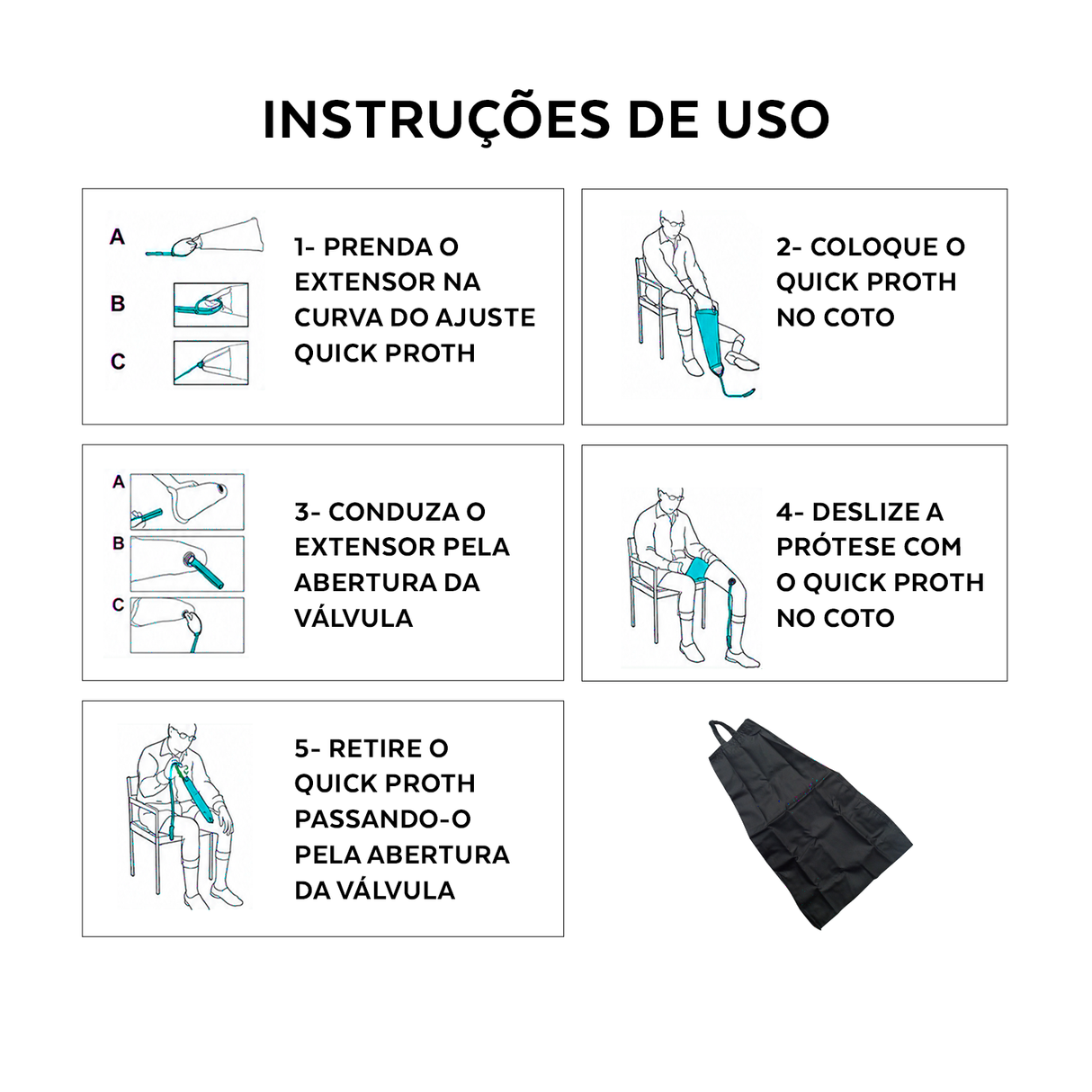 INSTRUÇÕES DE USO

A
B
C

1- PRENDA O EXTENSOR NA CURVA DO AJUSTE QUICK PROTH

2- COLOQUE O QUICK PROTH NO COTO

A
B
C

3- CONDUZA O EXTENSOR PELA ABERTURA DA VÁLVULA

4- DESLIZE A PRÓTESE COM O QUICK PROTH NO COTO

5- RETIRE O QUICK PROTH PASSANDO-O PELA ABERTURA DA VÁLVULA