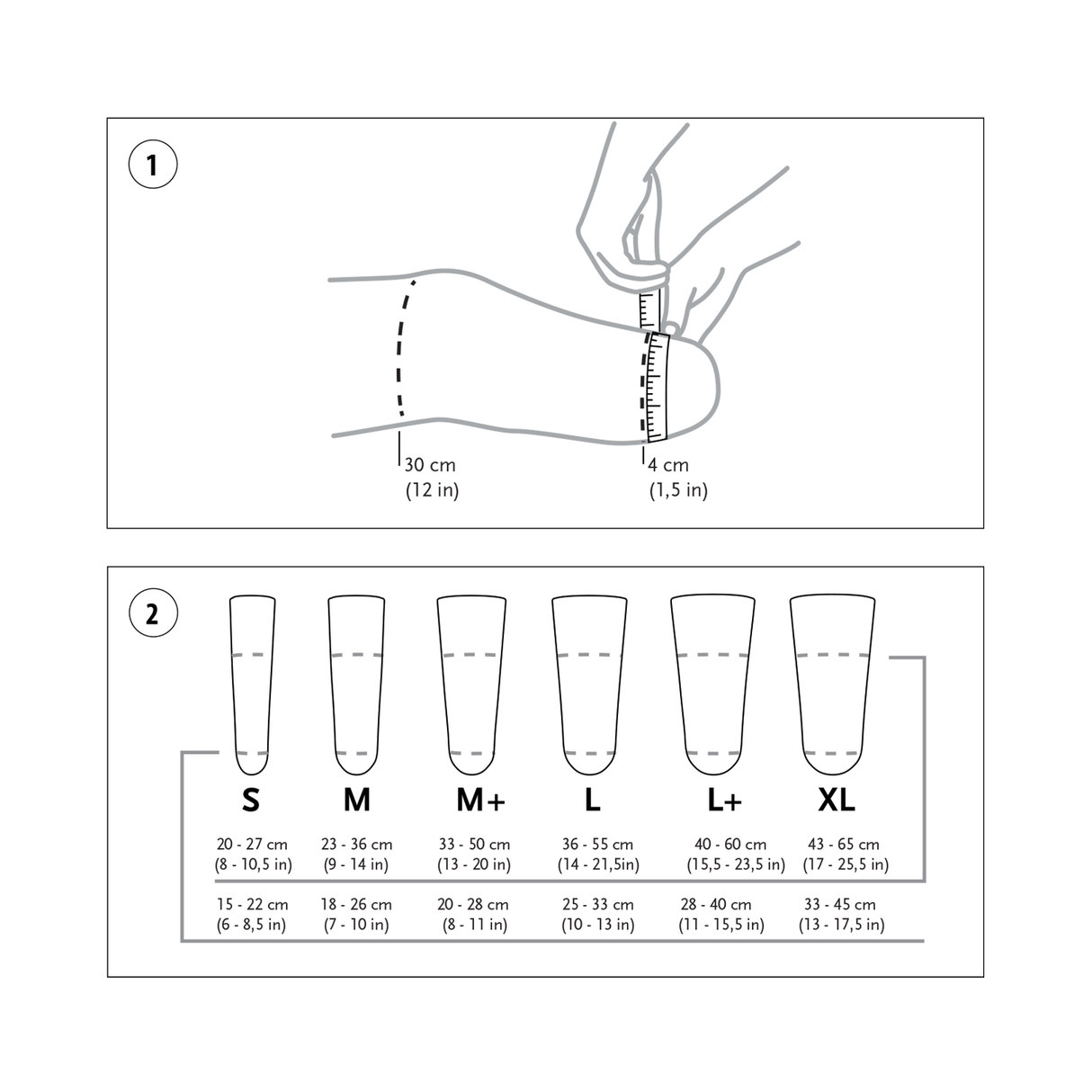 1

30 cm
(12 in)

4 cm
(1,5 in)

2

| S | M | M+ | L | L+ | XL |
|---|---|---|---|---|---|
| 20 - 27 cm (8 - 10,5 in) | 23 - 36 cm (9 - 14 in) | 33 - 50 cm (13 - 20 in) | 36 - 55 cm (14 - 21,5in) | 40 - 60 cm (15,5 - 23,5 in) | 43 - 65 cm (17 - 25,5 in) |
| 15 - 22 cm (6 - 8,5 in) | 18 - 26 cm (7 - 10 in) | 20 - 28 cm (8 - 11 in) | 25 - 33 cm (10 - 13 in) | 28 - 40 cm (11 - 15,5 in) | 33 - 45 cm (13 - 17,5 in) |